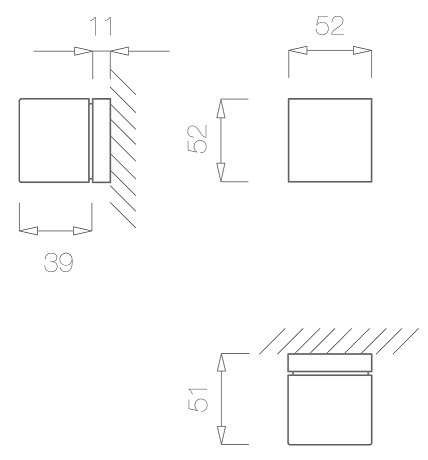 11

52

52

39

51