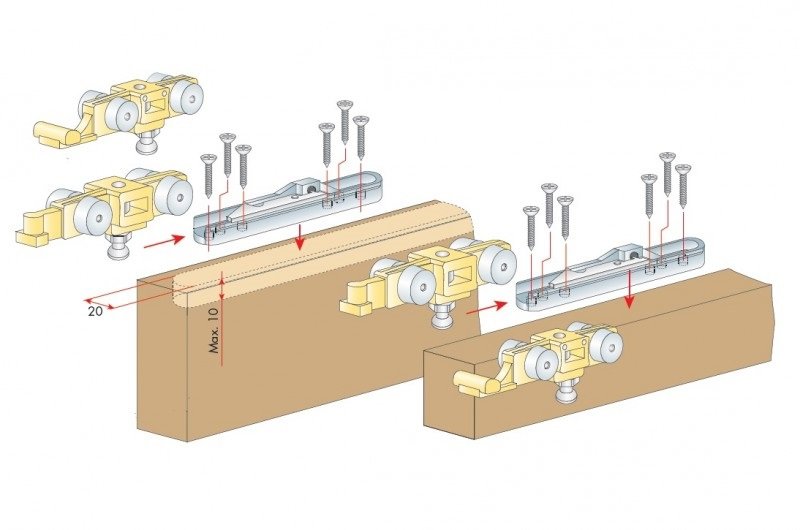 20
Max. 10