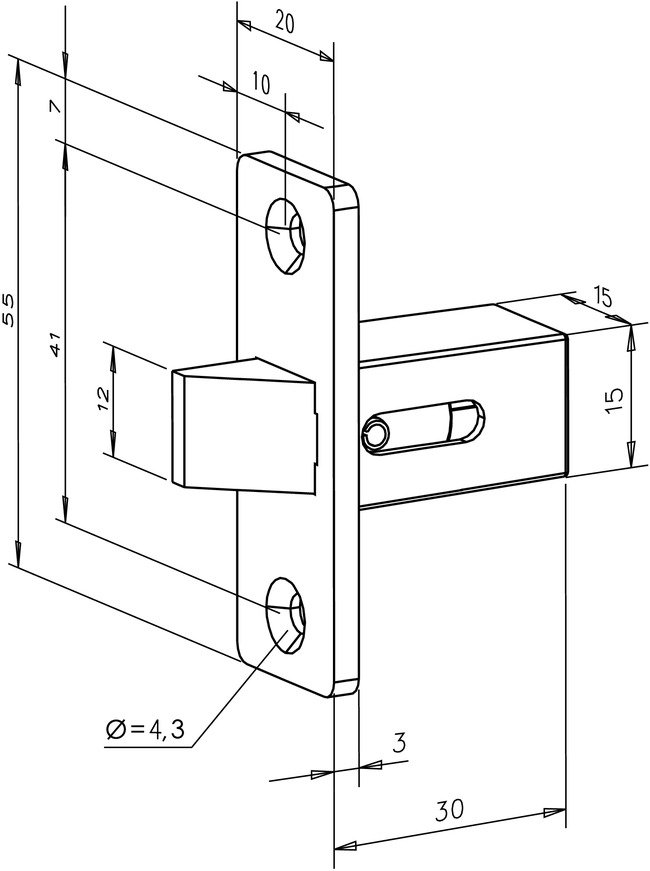 20
10
7
55
41
12
15
15
Ø=4,3
3
30