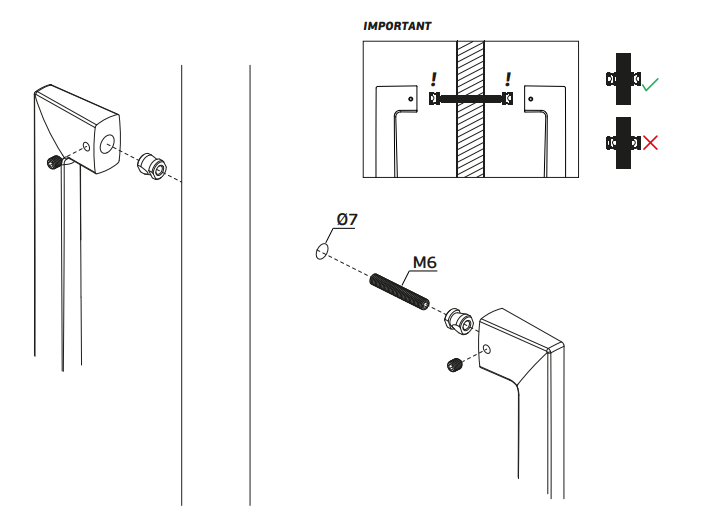 IMPORTANT

!

!

Ø7

M6